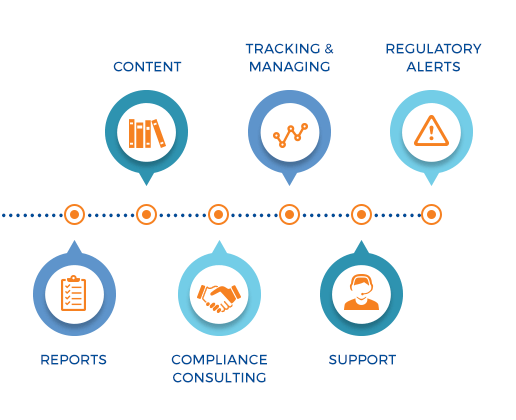 CONTENT

TRACKING & MANAGING

REGULATORY ALERTS

REPORTS

COMPLIANCE CONSULTING

SUPPORT